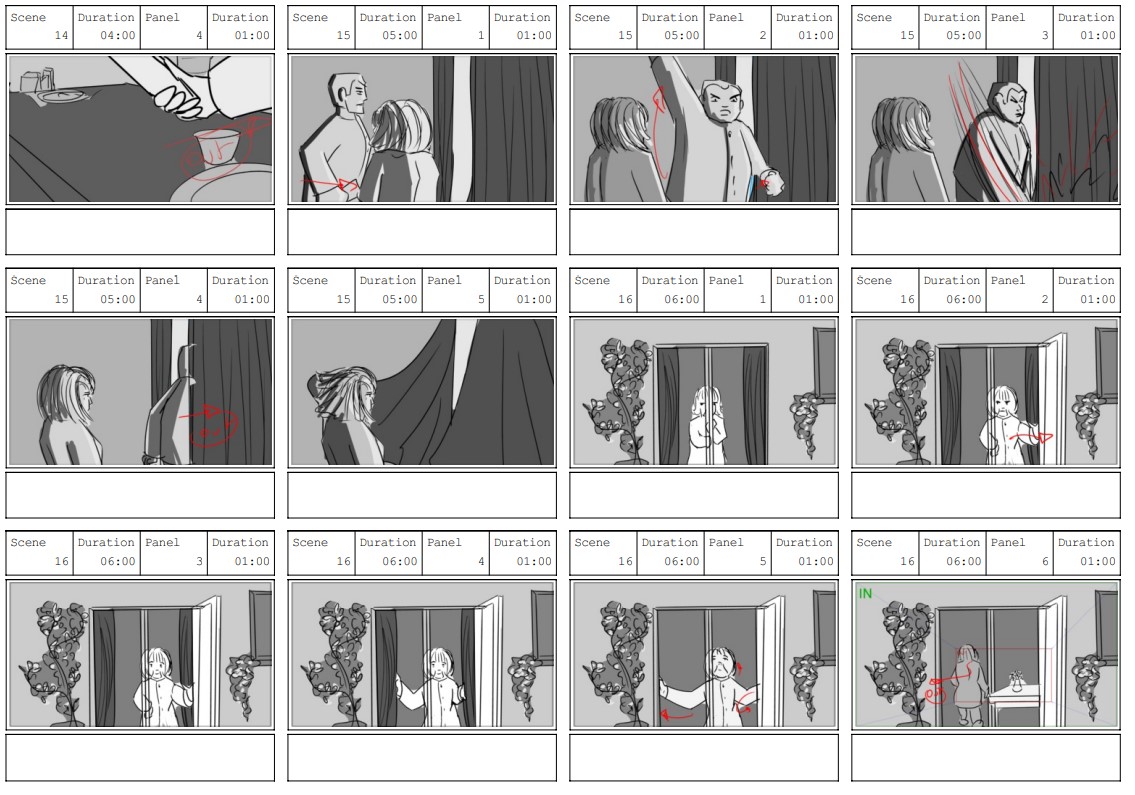 | Scene | Duration | Panel | Duration |
|---|---|---|---|
| 14 | 04:00 | 4 | 01:00 |

| Scene | Duration | Panel | Duration |
|---|---|---|---|
| 15 | 05:00 | 1 | 01:00 |

| Scene | Duration | Panel | Duration |
|---|---|---|---|
| 15 | 05:00 | 2 | 01:00 |

| Scene | Duration | Panel | Duration |
|---|---|---|---|
| 15 | 05:00 | 3 | 01:00 |

| Scene | Duration | Panel | Duration |
|---|---|---|---|
| 15 | 05:00 | 4 | 01:00 |

| Scene | Duration | Panel | Duration |
|---|---|---|---|
| 15 | 05:00 | 5 | 01:00 |

| Scene | Duration | Panel | Duration |
|---|---|---|---|
| 16 | 06:00 | 1 | 01:00 |

| Scene | Duration | Panel | Duration |
|---|---|---|---|
| 16 | 06:00 | 2 | 01:00 |

| Scene | Duration | Panel | Duration |
|---|---|---|---|
| 16 | 06:00 | 3 | 01:00 |

| Scene | Duration | Panel | Duration |
|---|---|---|---|
| 16 | 06:00 | 4 | 01:00 |

| Scene | Duration | Panel | Duration |
|---|---|---|---|
| 16 | 06:00 | 5 | 01:00 |

| Scene | Duration | Panel | Duration |
|---|---|---|---|
| 16 | 06:00 | 6 | 01:00 |

IN