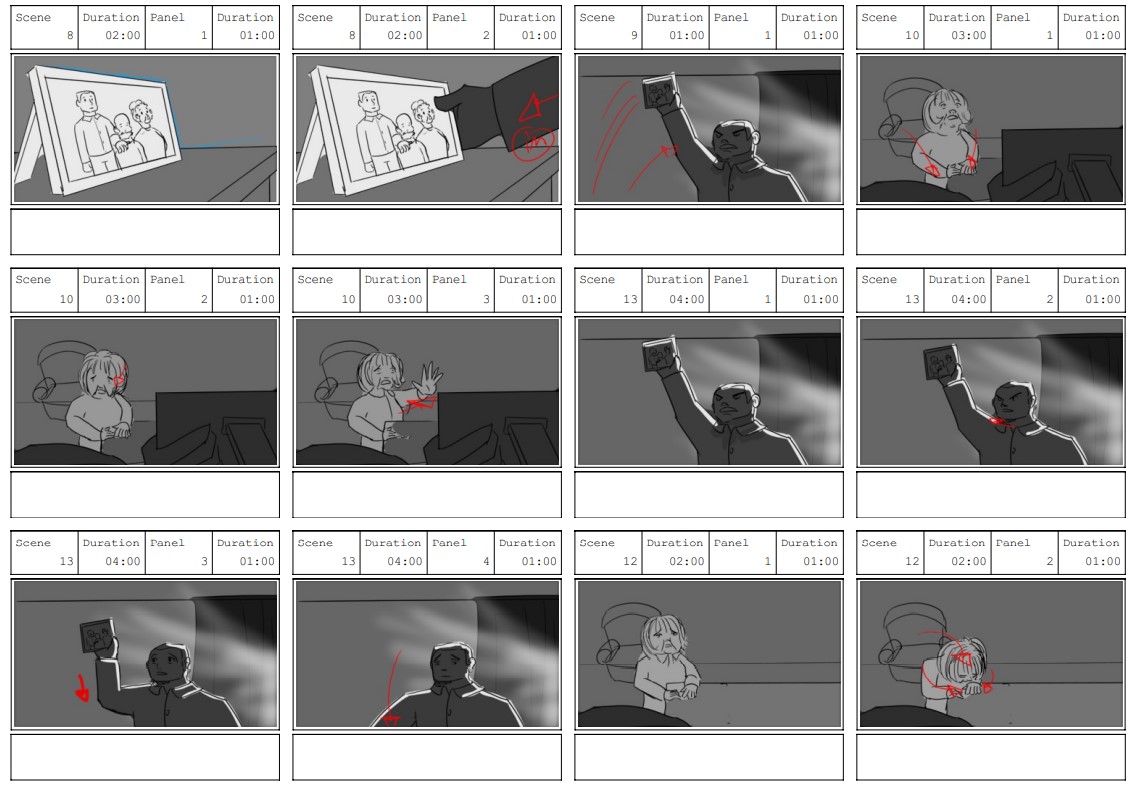 | Scene | Duration | Panel | Duration |
|---|---|---|---|
| 8 | 02:00 | 1 | 01:00 |

| Scene | Duration | Panel | Duration |
|---|---|---|---|
| 8 | 02:00 | 2 | 01:00 |

| Scene | Duration | Panel | Duration |
|---|---|---|---|
| 9 | 01:00 | 1 | 01:00 |

| Scene | Duration | Panel | Duration |
|---|---|---|---|
| 10 | 03:00 | 1 | 01:00 |

| Scene | Duration | Panel | Duration |
|---|---|---|---|
| 10 | 03:00 | 2 | 01:00 |

| Scene | Duration | Panel | Duration |
|---|---|---|---|
| 10 | 03:00 | 3 | 01:00 |

| Scene | Duration | Panel | Duration |
|---|---|---|---|
| 13 | 04:00 | 1 | 01:00 |

| Scene | Duration | Panel | Duration |
|---|---|---|---|
| 13 | 04:00 | 2 | 01:00 |

| Scene | Duration | Panel | Duration |
|---|---|---|---|
| 13 | 04:00 | 3 | 01:00 |

| Scene | Duration | Panel | Duration |
|---|---|---|---|
| 13 | 04:00 | 4 | 01:00 |

| Scene | Duration | Panel | Duration |
|---|---|---|---|
| 12 | 02:00 | 1 | 01:00 |

| Scene | Duration | Panel | Duration |
|---|---|---|---|
| 12 | 02:00 | 2 | 01:00 |